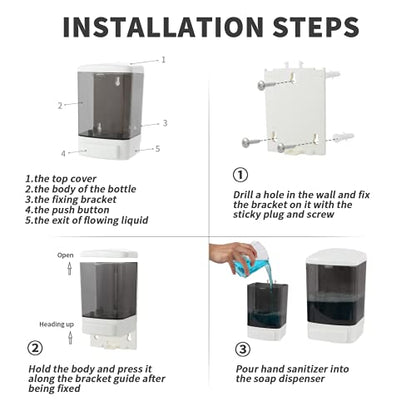 INSTALLATION STEPS

1

2

3

4

5

1.the top cover
2.the body of the bottle
3.the fixing bracket
4.the push button
5.the exit of flowing liquid

①

Drill a hole in the wall and fix the bracket on it with the sticky plug and screw

Open

Heading up

②

Hold the body and press it along the bracket guide after being fixed

③

Pour hand sanitizer into the soap dispenser