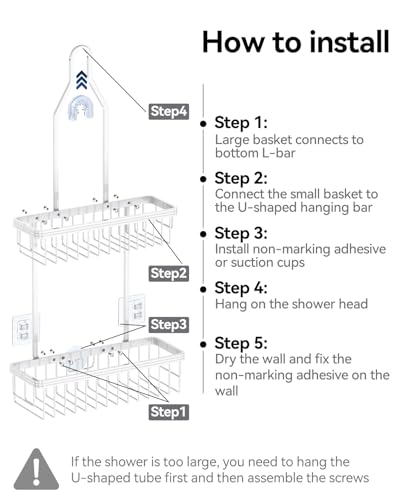 How to install

Step4

Step2

Step3

Step1

Step 1:
Large basket connects to bottom L-bar

Step 2:
Connect the small basket to the U-shaped hanging bar

Step 3:
Install non-marking adhesive or suction cups

Step 4:
Hang on the shower head

Step 5:
Dry the wall and fix the non-marking adhesive on the wall

If the shower is too large, you need to hang the U-shaped tube first and then assemble the screws