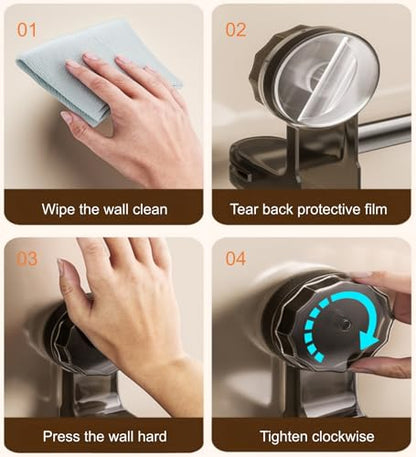 01

Wipe the wall clean

02

Tear back protective film

03

Press the wall hard

04

Tighten clockwise