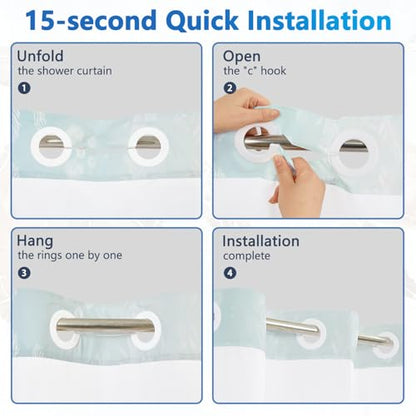 15-second Quick Installation

Unfold
the shower curtain
1

Open
the "c" hook
2

Hang
the rings one by one
3

Installation
complete
4