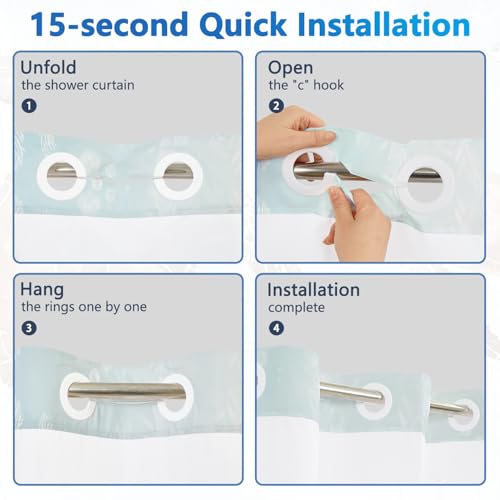 15-second Quick Installation

Unfold
the shower curtain
1

Open
the "c" hook
2

Hang
the rings one by one
3

Installation
complete
4