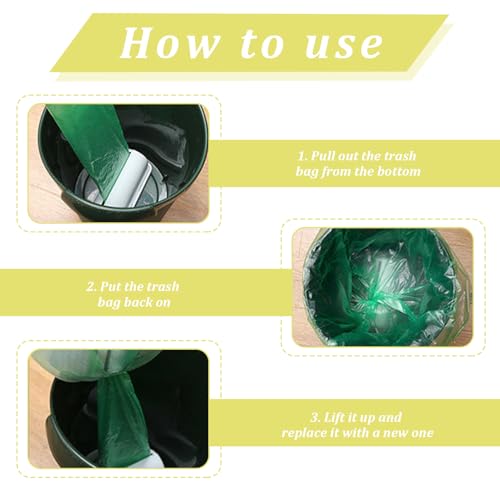 How to use

1. Pull out the trash bag from the bottom

2. Put the trash bag back on

3. Lift it up and replace it with a new one