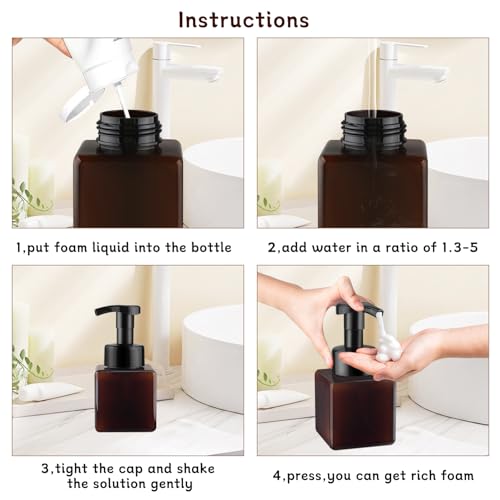 Instructions

1,put foam liquid into the bottle

2,add water in a ratio of 1.3-5

3,tight the cap and shake the solution gently

4,press,you can get rich foam