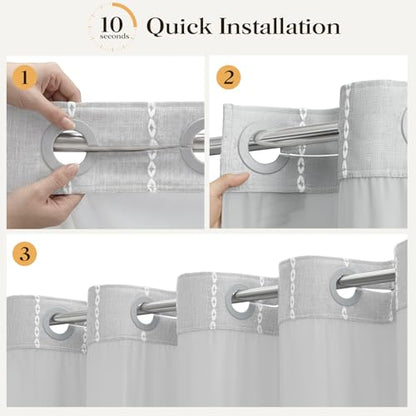 10 seconds Quick Installation

1

2

3