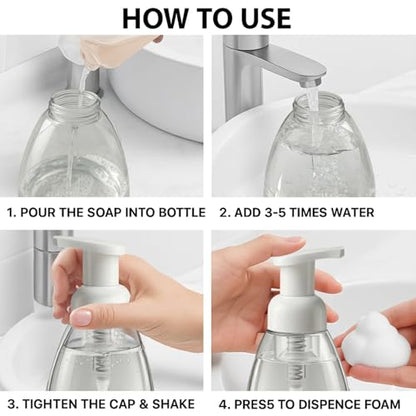 HOW TO USE

1. POUR THE SOAP INTO BOTTLE

2. ADD 3-5 TIMES WATER

3. TIGHTEN THE CAP & SHAKE

4. PRES5 TO DISPENCE FOAM