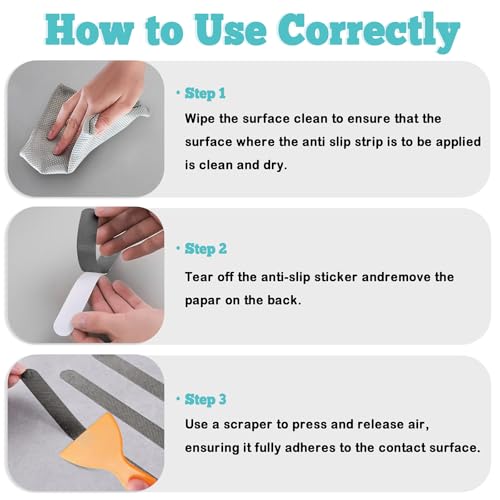 How to Use Correctly

· Step 1
Wipe the surface clean to ensure that the surface where the anti slip strip is to be applied is clean and dry.

· Step 2
Tear off the anti-slip sticker andremove the papar on the back.

· Step 3
Use a scraper to press and release air, ensuring it fully adheres to the contact surface.