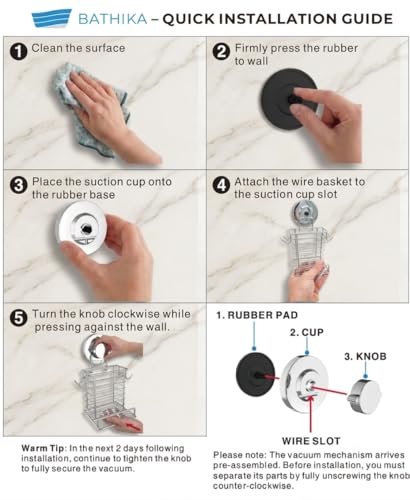 BATHIKA – QUICK INSTALLATION GUIDE

1 Clean the surface

2 Firmly press the rubber to wall

3 Place the suction cup onto the rubber base

4 Attach the wire basket to the suction cup slot

5 Turn the knob clockwise while pressing against the wall.

1. RUBBER PAD

2. CUP

3. KNOB

WIRE SLOT

Warm Tip: In the next 2 days following installation, continue to tighten the knob to fully secure the vacuum.

Please note: The vacuum mechanism arrives pre-assembled. Before installation, you must separate its parts by fully unscrewing the knob counter-clockwise.