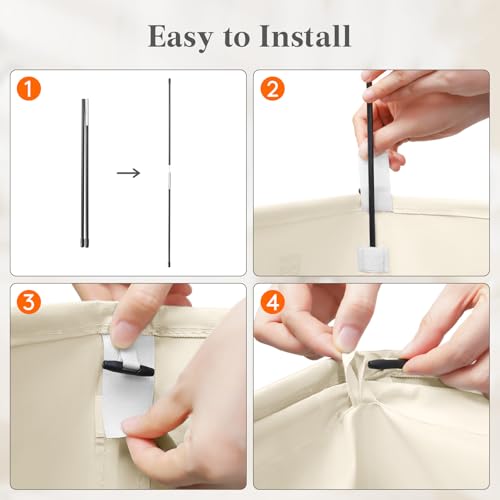 Easy to Install

1

2

3

4