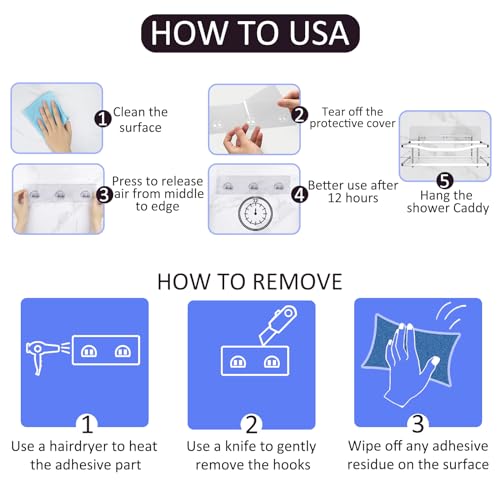 HOW TO USA

1 Clean the surface

2 Tear off the protective cover

3 Press to release air from middle to edge

4 Better use after 12 hours

5 Hang the shower Caddy

HOW TO REMOVE

1
Use a hairdryer to heat the adhesive part

2
Use a knife to gently remove the hooks

3
Wipe off any adhesive residue on the surface