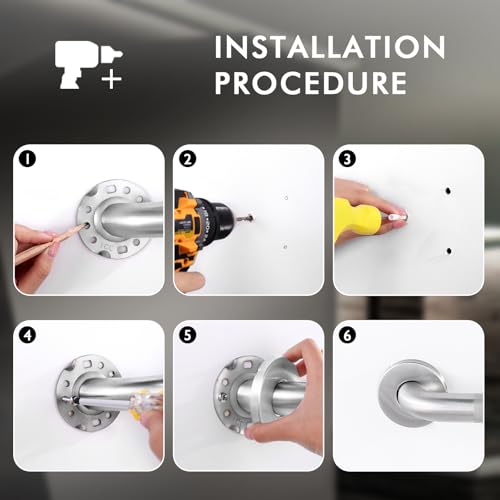 INSTALLATION PROCEDURE

1

2

3

4

5

6