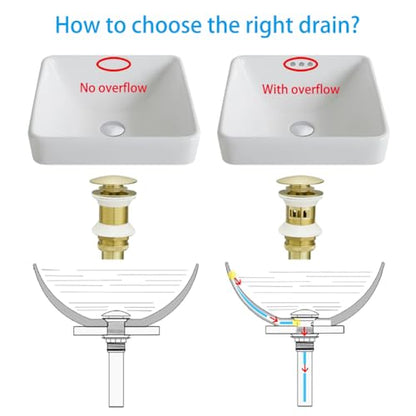 How to choose the right drain?

No overflow

With overflow