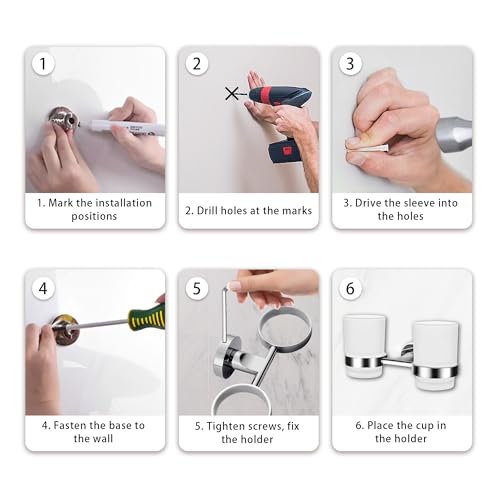 1

1. Mark the installation positions

2

2. Drill holes at the marks

3

3. Drive the sleeve into the holes

4

4. Fasten the base to the wall

5

5. Tighten screws, fix the holder

6

6. Place the cup in the holder