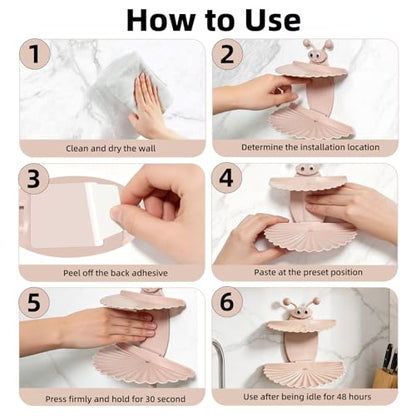 How to Use

1
Clean and dry the wall

2
Determine the installation location

3
Peel off the back adhesive

4
Paste at the preset position

5
Press firmly and hold for 30 second

6
Use after being idle for 48 hours