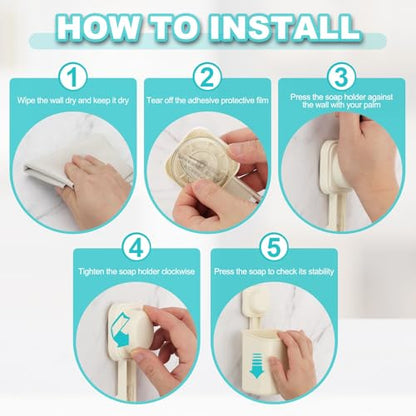 HOW TO INSTALL

1
Wipe the wall dry and keep it dry

2
Tear off the adhesive protective film

3
Press the soap holder against the wall with your palm

4
Tighten the soap holder clockwise

5
Press the soap to check its stability