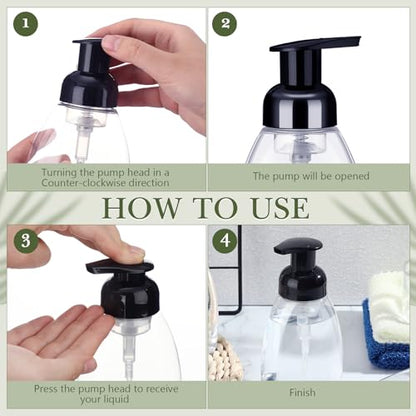 1

Turning the pump head in a Counter-clockwise direction

2

The pump will be opened

HOW TO USE

3

Press the pump head to receive your liquid

4

Finish