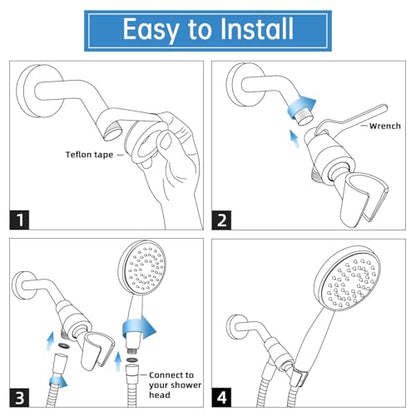 Easy to Install

Teflon tape

1

Wrench

2

Connect to your shower head

3

4