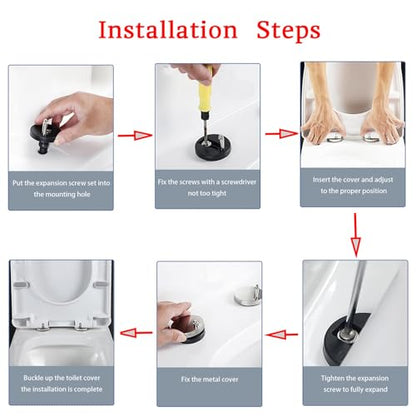 Installation Steps

Put the expansion screw set into the mounting hole

Fix the screws with a screwdriver not too tight

Insert the cover and adjust to the proper position

Tighten the expansion screw to fully expand

Fix the metal cover

Buckle up the toilet cover the installation is complete