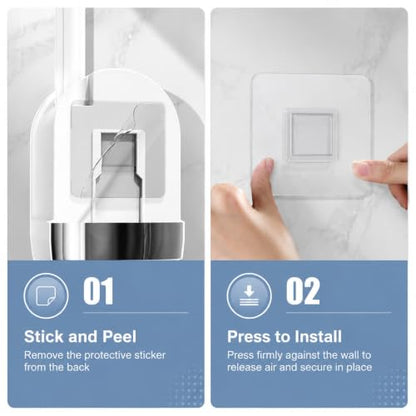 01

Stick and Peel

Remove the protective sticker from the back

02

Press to Install

Press firmly against the wall to release air and secure in place