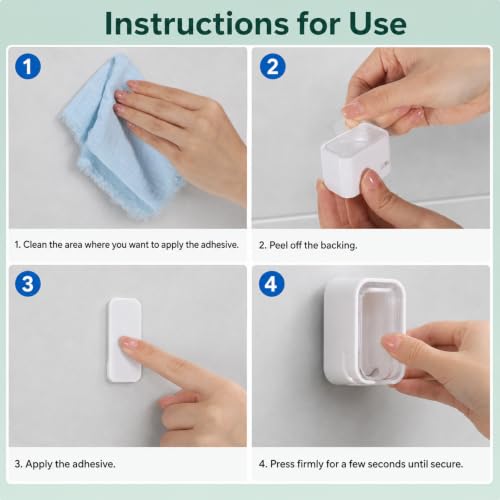 Instructions for Use

1

1. Clean the area where you want to apply the adhesive.

2

2. Peel off the backing.

3

3. Apply the adhesive.

4

4. Press firmly for a few seconds until secure.