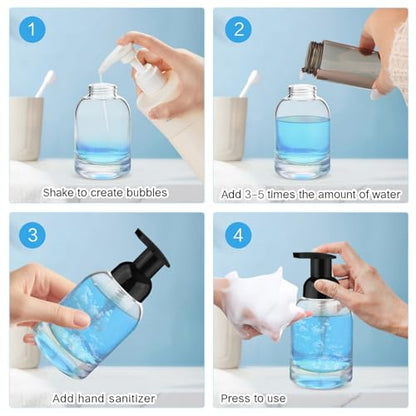 1

Shake to create bubbles

2

Add 3-5 times the amount of water

3

Add hand sanitizer

4

Press to use