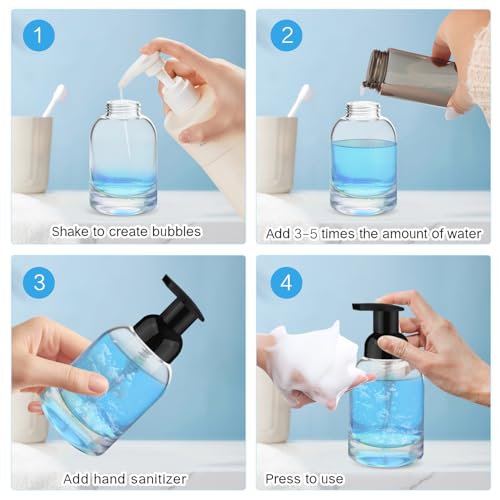 1

Shake to create bubbles

2

Add 3-5 times the amount of water

3

Add hand sanitizer

4

Press to use