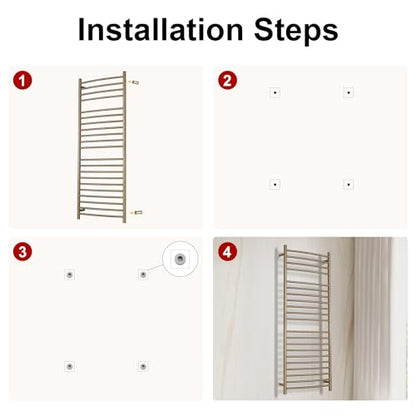 Installation Steps

1

2

3

4