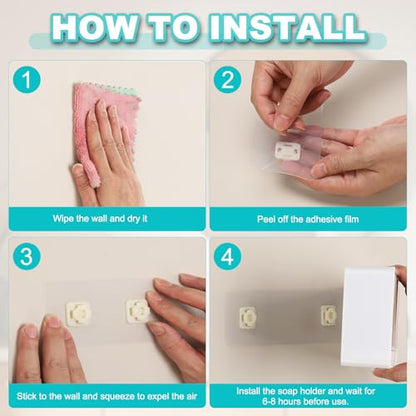 HOW TO INSTALL

1

Wipe the wall and dry it

2

Peel off the adhesive film

3

Stick to the wall and squeeze to expel the air

4

Install the soap holder and wait for 6-8 hours before use.