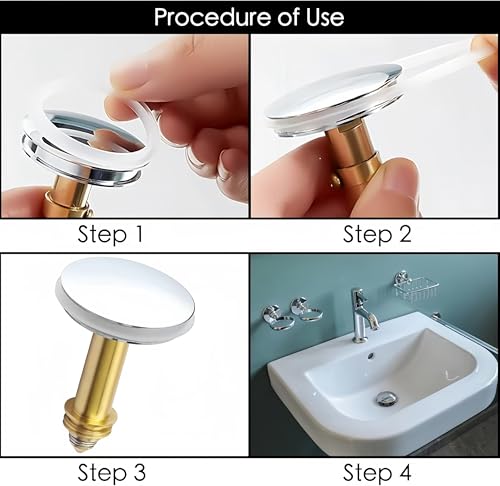 Procedure of Use

Step 1

Step 2

Step 3

Step 4