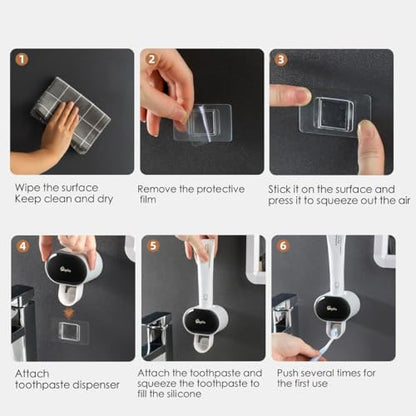 1

Wipe the surface
Keep clean and dry

2

Remove the protective film

3

Stick it on the surface and press it to squeeze out the air

4

Attach toothpaste dispenser

5

Attach the toothpaste and squeeze the toothpaste to fill the silicone

6

Push several times for the first use