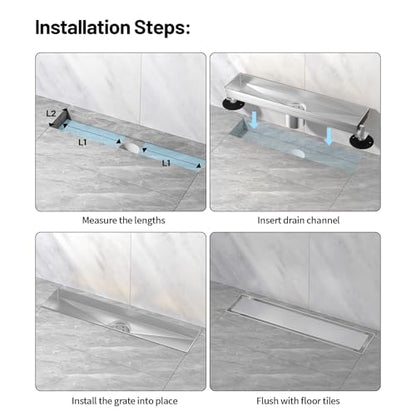 Installation Steps:

L2

L1

L1

Measure the lengths

Insert drain channel

Install the grate into place

Flush with floor tiles