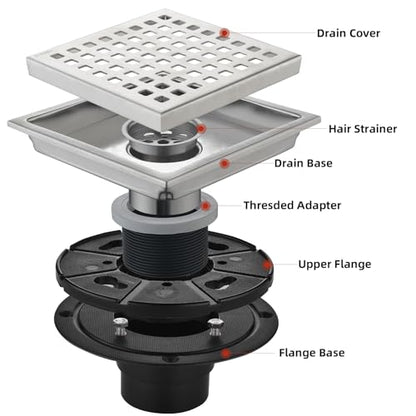 Drain Cover

Hair Strainer

Drain Base

Thresded Adapter

Upper Flange

Flange Base