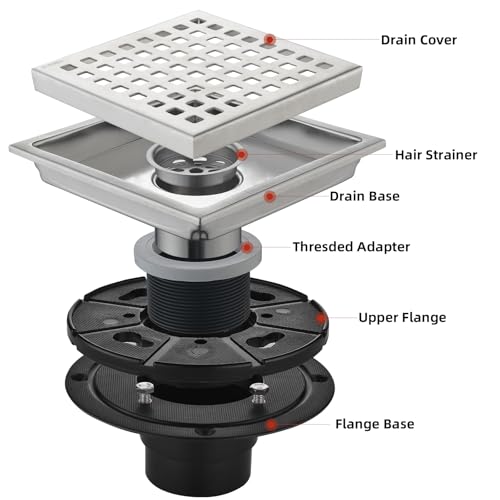 Drain Cover

Hair Strainer

Drain Base

Thresded Adapter

Upper Flange

Flange Base