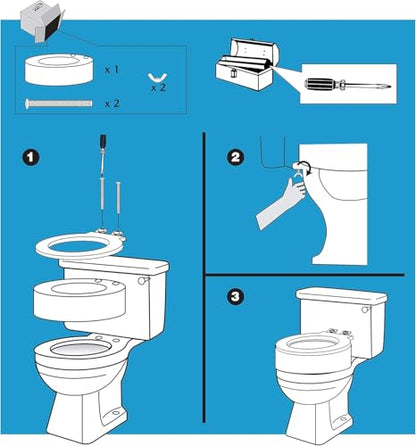 x 1

x 2

x 2

1

2

3