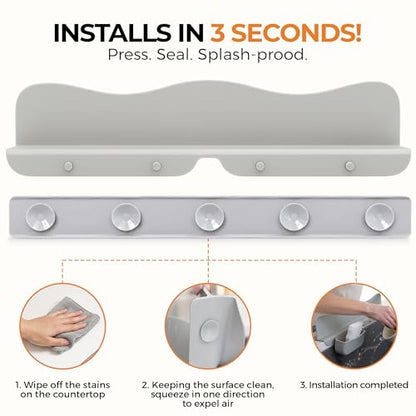 INSTALLS IN 3 SECONDS!
Press. Seal. Splash-prood.

1. Wipe off the stains on the countertop

2. Keeping the surface clean, squeeze in one direction to expel air

3. Installation completed