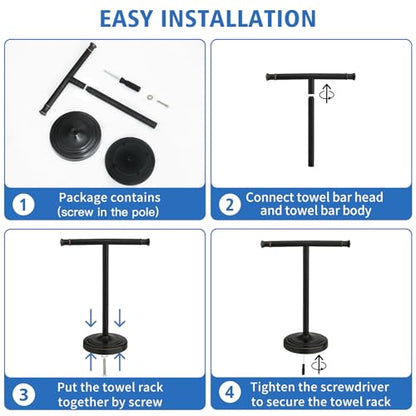 EASY INSTALLATION

1 Package contains (screw in the pole)

2 Connect towel bar head and towel bar body

3 Put the towel rack together by screw

4 Tighten the screwdriver to secure the towel rack