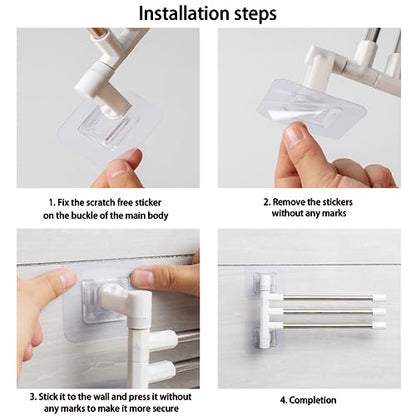 Installation steps

1. Fix the scratch free sticker on the buckle of the main body

2. Remove the stickers without any marks

3. Stick it to the wall and press it without any marks to make it more secure

4. Completion