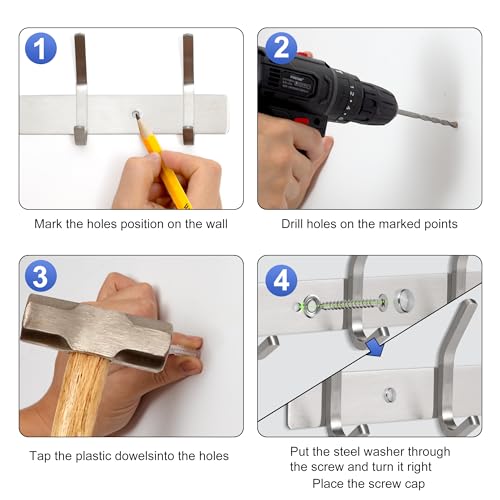 1

Mark the holes position on the wall

2

Drill holes on the marked points

3

Tap the plastic dowelsinto the holes

4

Put the steel washer through the screw and turn it right
Place the screw cap