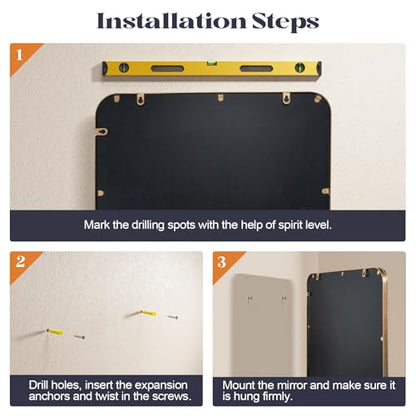 Installation Steps

1

Mark the drilling spots with the help of spirit level.

2

Drill holes, insert the expansion anchors and twist in the screws.

3

Mount the mirror and make sure it is hung firmly.