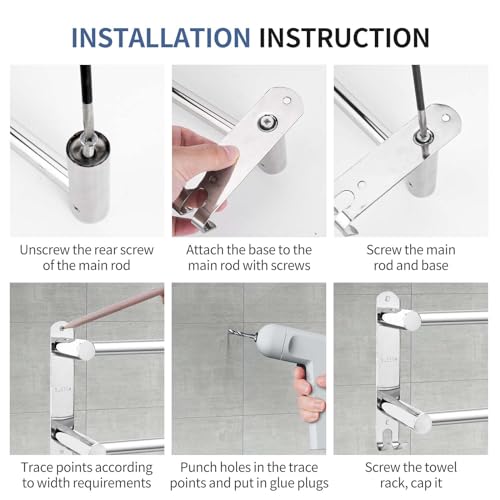 INSTALLATION INSTRUCTION

Unscrew the rear screw of the main rod

Attach the base to the main rod with screws

Screw the main rod and base

Trace points according to width requirements

Punch holes in the trace points and put in glue plugs

Screw the towel rack, cap it