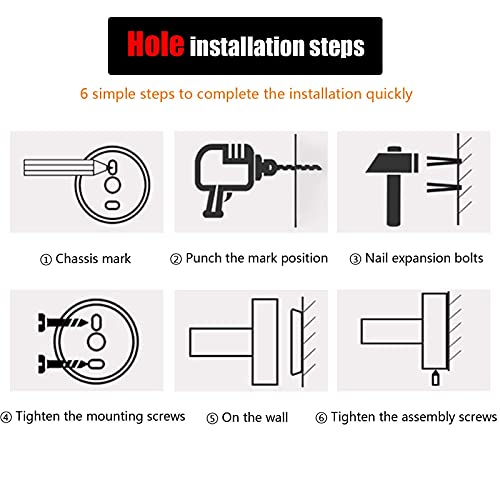 Hole installation steps

6 simple steps to complete the installation quickly

① Chassis mark

② Punch the mark position

③ Nail expansion bolts

④ Tighten the mounting screws

⑤ On the wall

⑥ Tighten the assembly screws