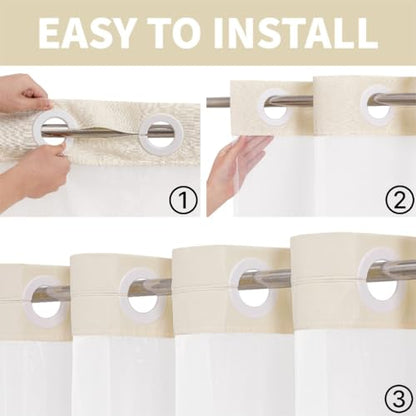 EASY TO INSTALL

①

②

③