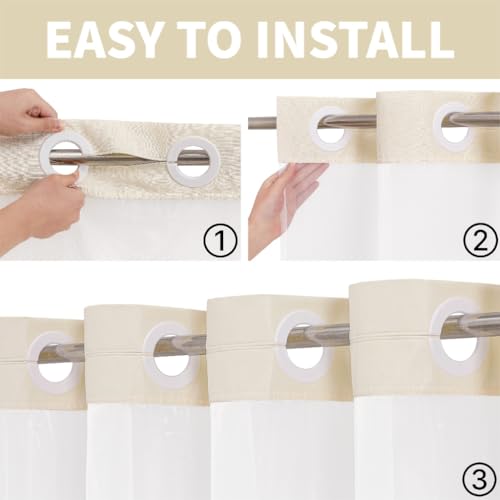 EASY TO INSTALL

①

②

③