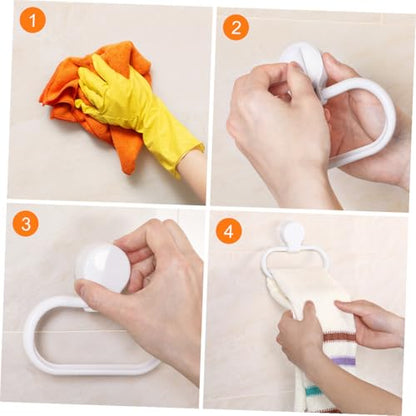 1
2
3
4