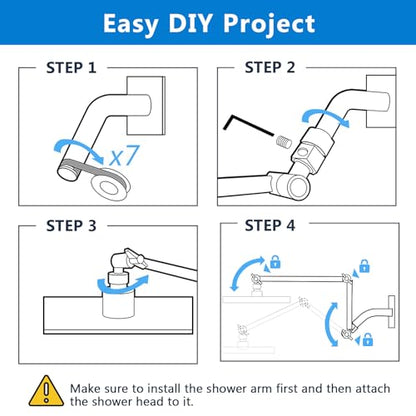 Easy DIY Project

STEP 1

x7

STEP 2

STEP 3

STEP 4

Make sure to install the shower arm first and then attach the shower head to it.