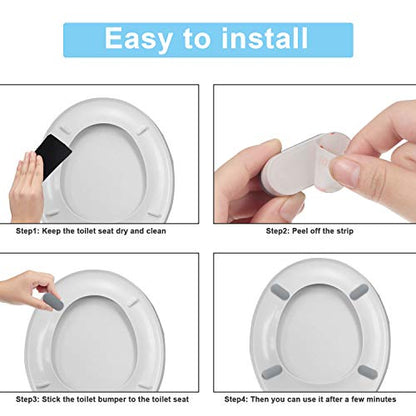 Easy to install

Step1: Keep the toilet seat dry and clean

Step2: Peel off the strip

Step3: Stick the toilet bumper to the toilet seat

Step4: Then you can use it after a few minutes