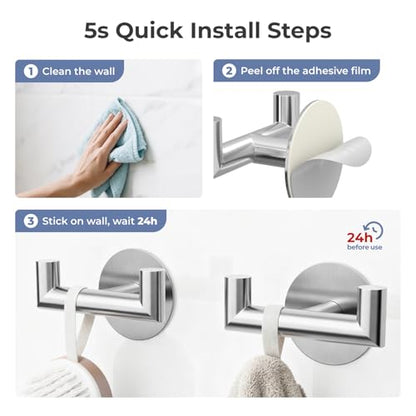 5s Quick Install Steps

1 Clean the wall

2 Peel off the adhesive film

3 Stick on wall, wait 24h

24h
before use