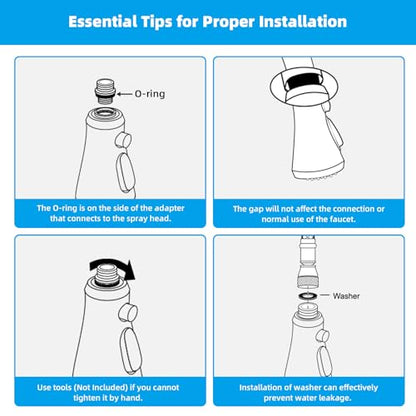 Essential Tips for Proper Installation

O-ring

The O-ring is on the side of the adapter that connects to the spray head.

The gap will not affect the connection or normal use of the faucet.

Use tools (Not Included) if you cannot tighten it by hand.

Washer

Installation of washer can effectively prevent water leakage.