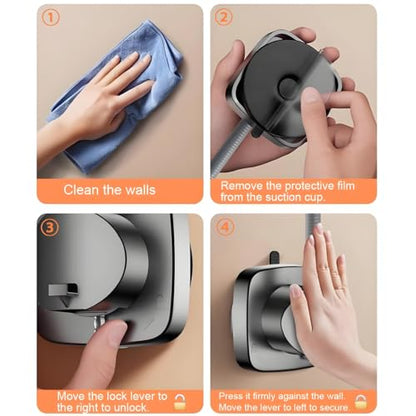 ①

Clean the walls

②

Remove the protective film from the suction cup.

③

Move the lock lever to the right to unlock.

④

Press it firmly against the wall. Move the lever to left to secure.