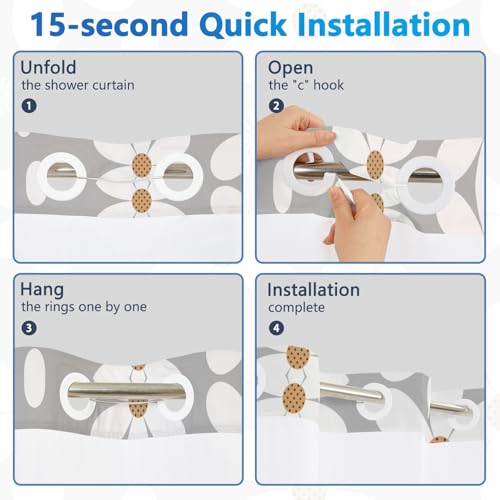 15-second Quick Installation

Unfold
the shower curtain
1

Open
the "c" hook
2

Hang
the rings one by one
3

Installation
complete
4