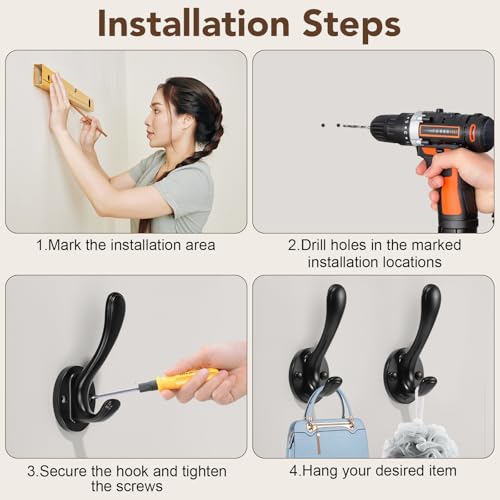 Installation Steps

1.Mark the installation area

2.Drill holes in the marked installation locations

3.Secure the hook and tighten the screws

4.Hang your desired item